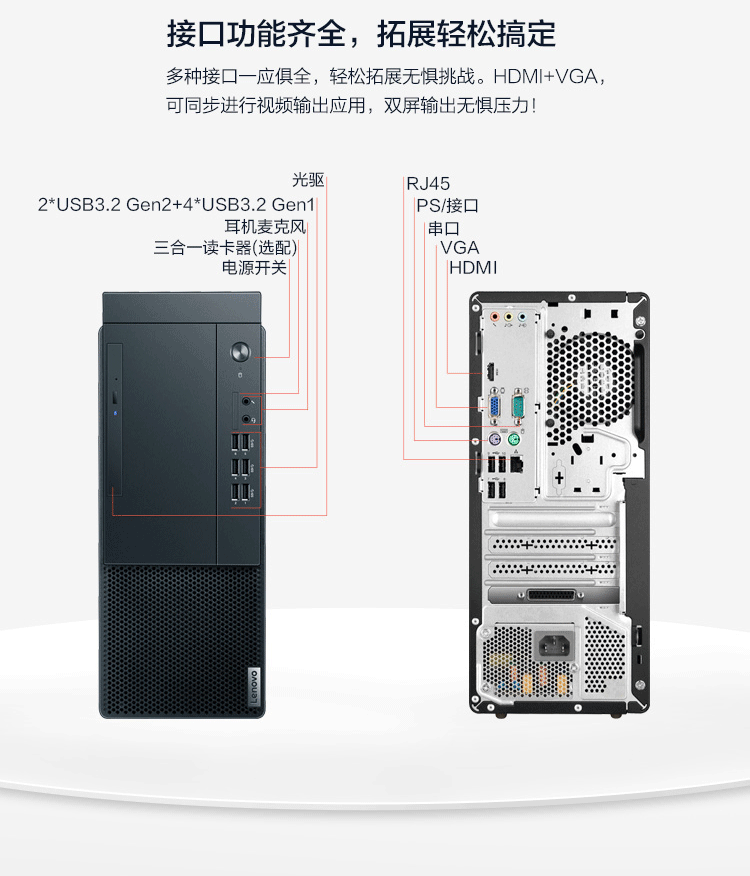 接口功能齐全，拓展轻松搞定

多种接口一应俱全，轻松拓展无惧挑战。HDMI+VGA，可同步进行视频输出应用，双屏输出无惧压力！

光驱
2*USB3.2 Gen2+4*USB3.2 Gen1
耳机麦克风
三合一读卡器(选配)
电源开关

RJ45
PS/接口
串口
VGA
HDMI

Lenovo